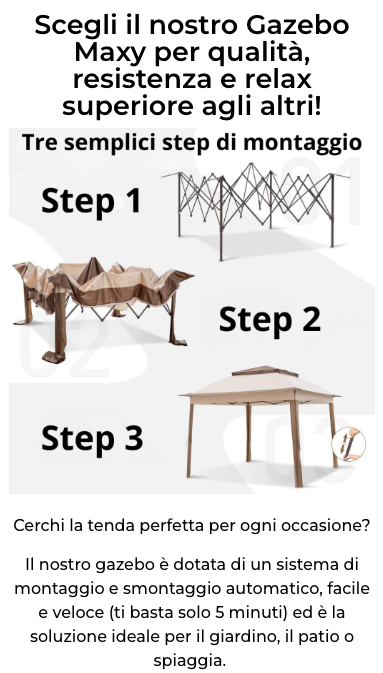 Scegli il nostro Gazebo Maxy per qualità, resistenza e relax superiore agli altri!

Tre semplici step di montaggio

Step 1

01

Step 2

02

Step 3

03

Cerchi la tenda perfetta per ogni occasione?

Il nostro gazebo è dotata di un sistema di montaggio e smontaggio automatico, facile e veloce (ti basta solo 5 minuti) ed è la soluzione ideale per il giardino, il patio o spiaggia.